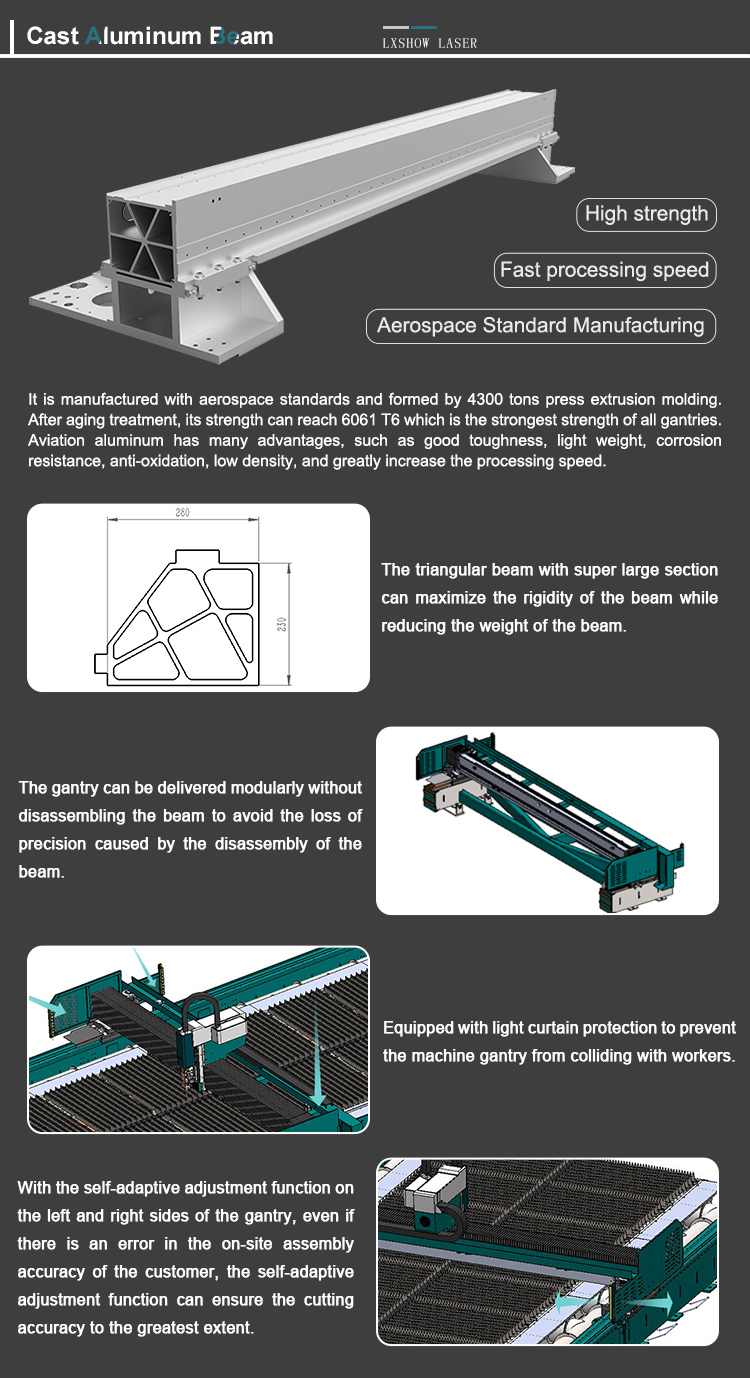 Cast Aluminum Beam

LXSHOW LASER

High strength

Fast processing speed

Aerospace Standard Manufacturing

It is manufactured with aerospace standards and formed by 4300 tons press extrusion molding. After aging treatment, its strength can reach 6061 T6 which is the strongest strength of all gantries. Aviation aluminum has many advantages, such as good toughness, light weight, corrosion resistance, anti-oxidation, low density, and greatly increase the processing speed.

280

230

The triangular beam with super large section can maximize the rigidity of the beam while reducing the weight of the beam.

The gantry can be delivered modularly without disassembling the beam to avoid the loss of precision caused by the disassembly of the beam.

Equipped with light curtain protection to prevent the machine gantry from colliding with workers.

With the self-adaptive adjustment function on the left and right sides of the gantry, even if there is an error in the on-site assembly accuracy of the customer, the self-adaptive adjustment function can ensure the cutting accuracy to the greatest extent.